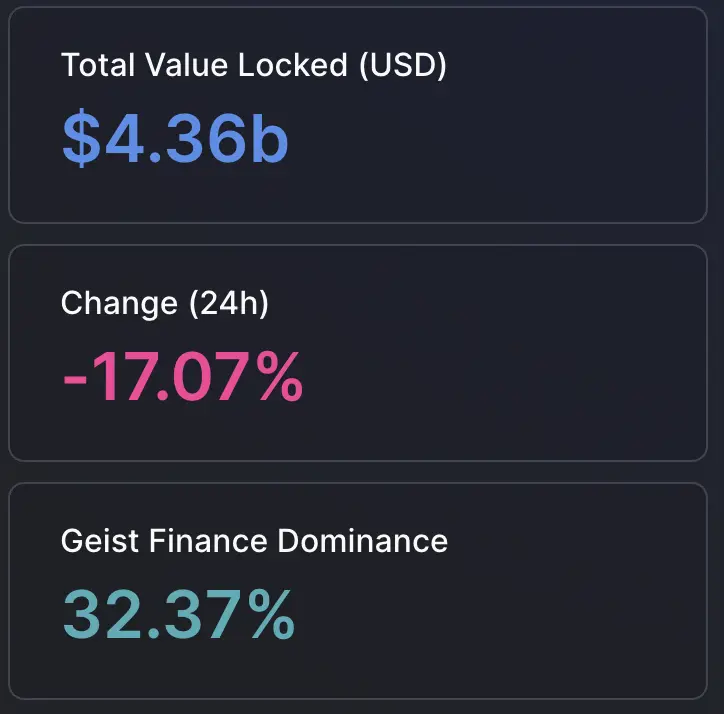 Total Value Locked (USD)
$4.36b

Change (24h)
-17.07%

Geist Finance Dominance
32.37%